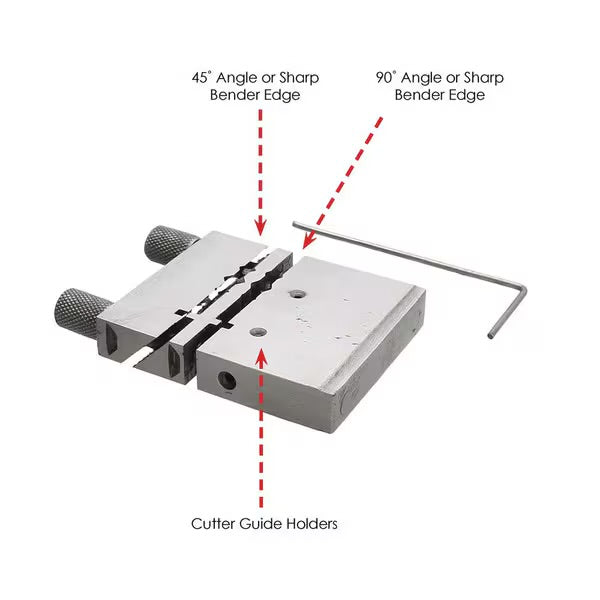 45° Angle or Sharp Bender Edge

90° Angle or Sharp Bender Edge

Cutter Guide Holders